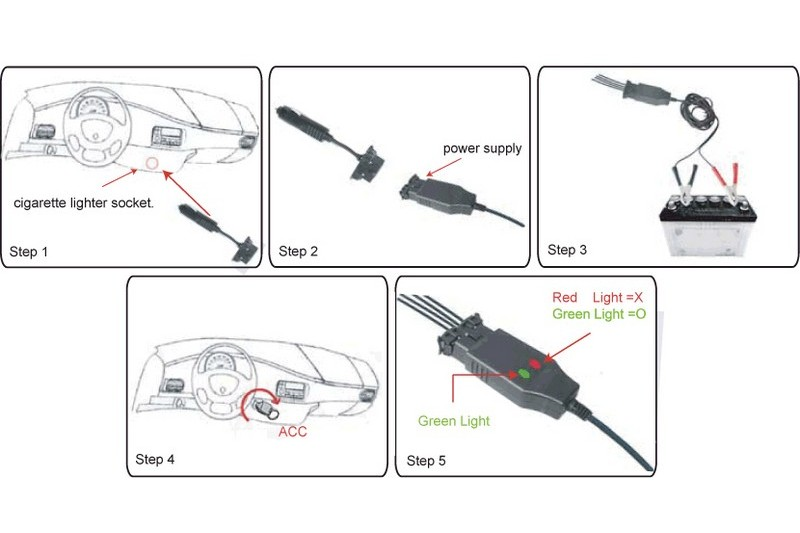 cigarette lighter socket.

Step 1

power supply

Step 2

Step 3

ACC

Step 4

Red Light =X
Green Light =O

Green Light

Step 5